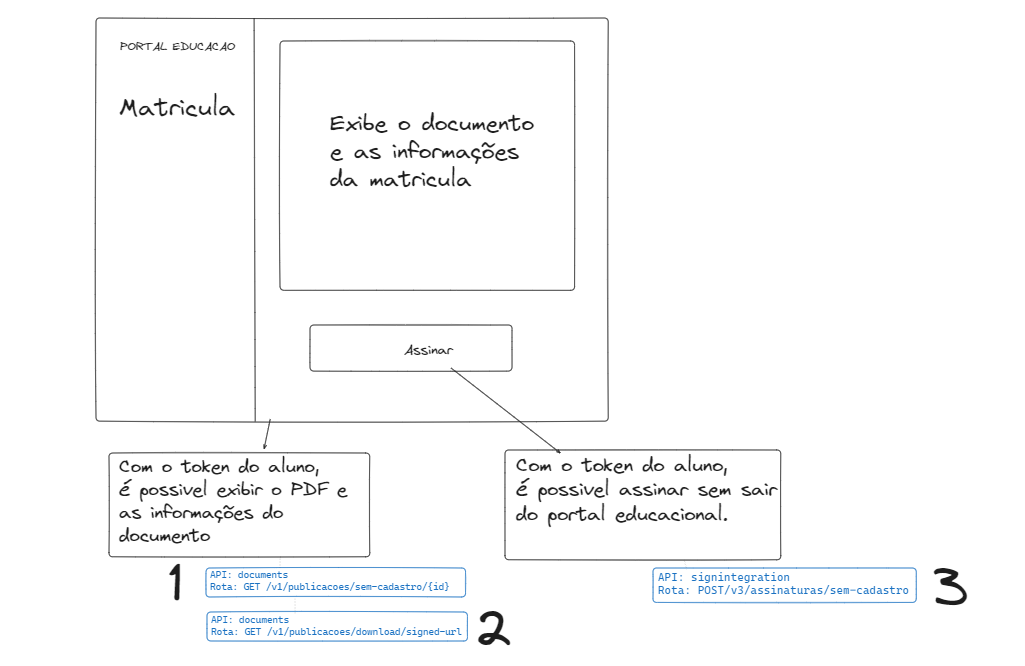 PORTAL EDUCACAO

Matricula

Exibe o documento e as informações da matricula

Assinar

Com o token do aluno, é possivel exibir o PDF e as informações do documento

Com o token do aluno, é possivel assinar sem sair do portal educacional.

1

API: documents
Rota: GET /v1/publicacoes/sem-cadastro/{id}

API: documents
Rota: GET /v1/publicacoes/download/signed-url

2

API: signintegration
Rota: POST/v3/assinaturas/sem-cadastro

3